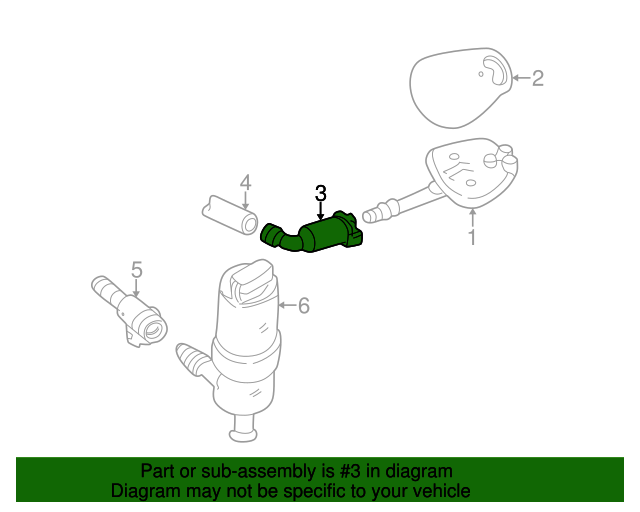 2

4

3

1

5

6

Part or sub-assembly is #3 in diagram
Diagram may not be specific to your vehicle