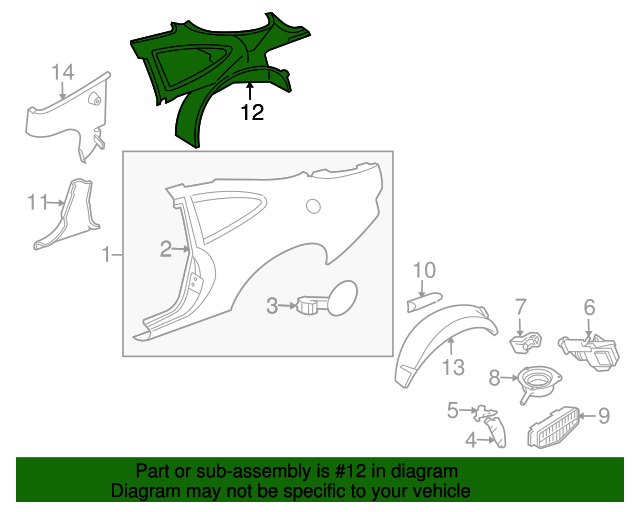 14

12

11

1

2

3

10

7

6

13

8

5

9

4

Part or sub-assembly is #12 in diagram
Diagram may not be specific to your vehicle