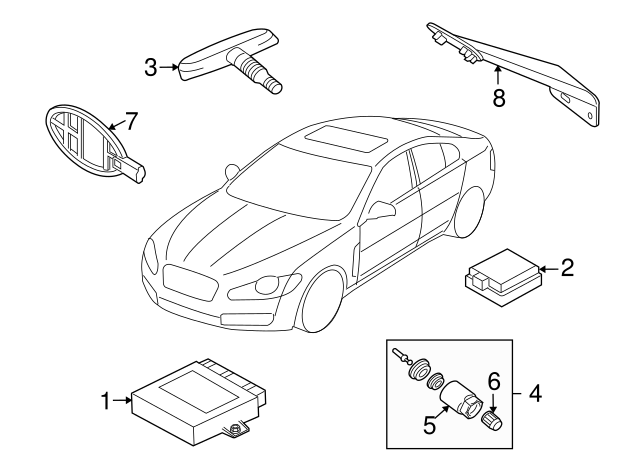 3
8
7
2
6
4
1
5