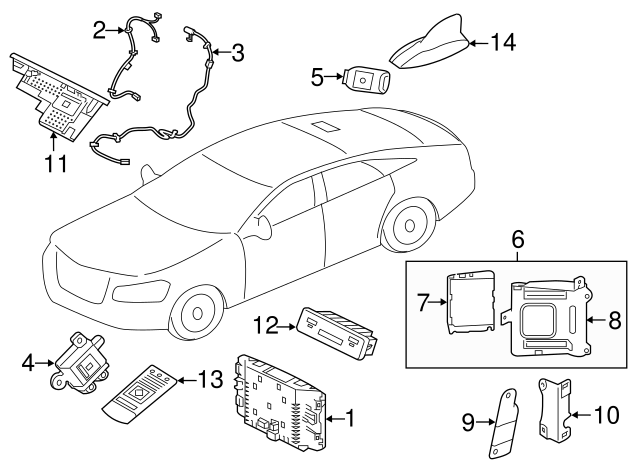 2
3
14
5
11
6
7
8
12
4
13
1
9
10