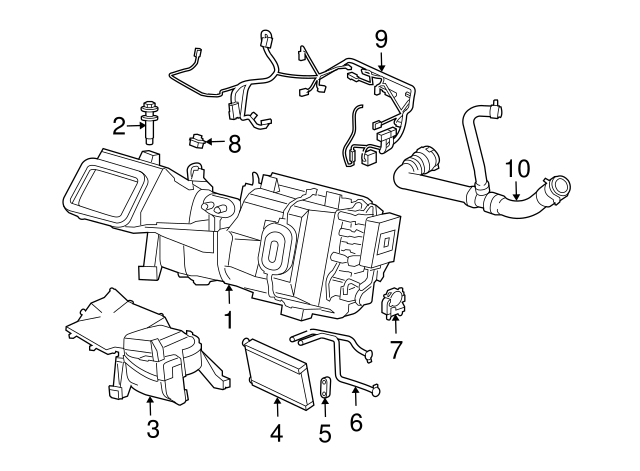 9
2
8
10
1
7
3
4
5
6