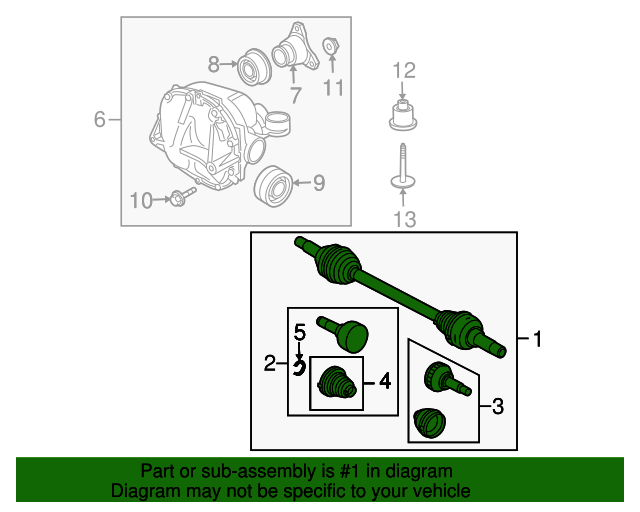 8
7
11
12
6
9
10
13
1
5
2
4
3
Part or sub-assembly is #1 in diagram
Diagram may not be specific to your vehicle