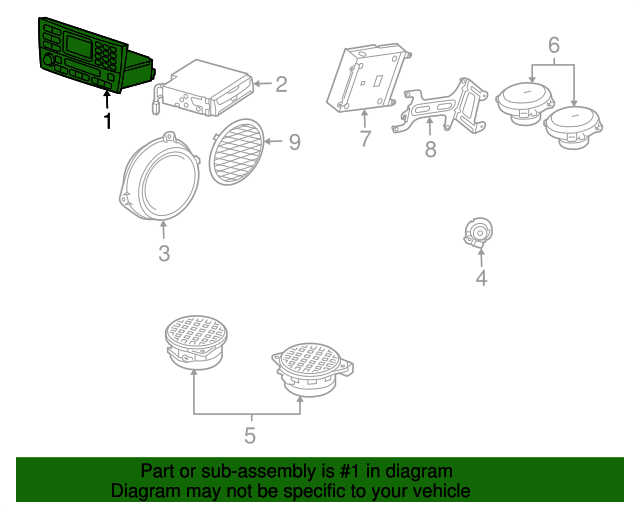 1
2
6
7
8
9
3
4
5

Part or sub-assembly is #1 in diagram
Diagram may not be specific to your vehicle