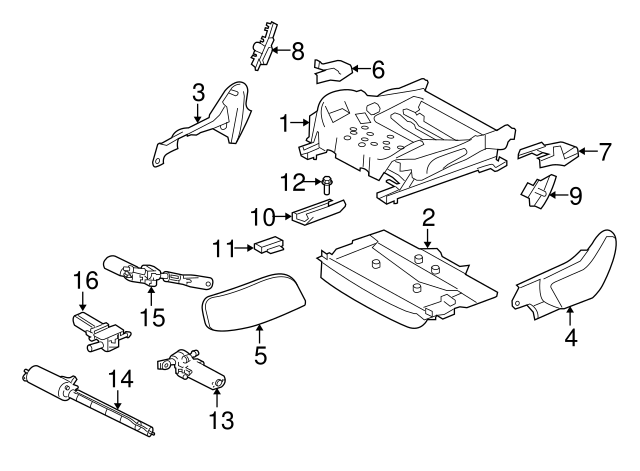 8
6
3
1
7
12
9
10
2
11
16
15
5
4
14
13